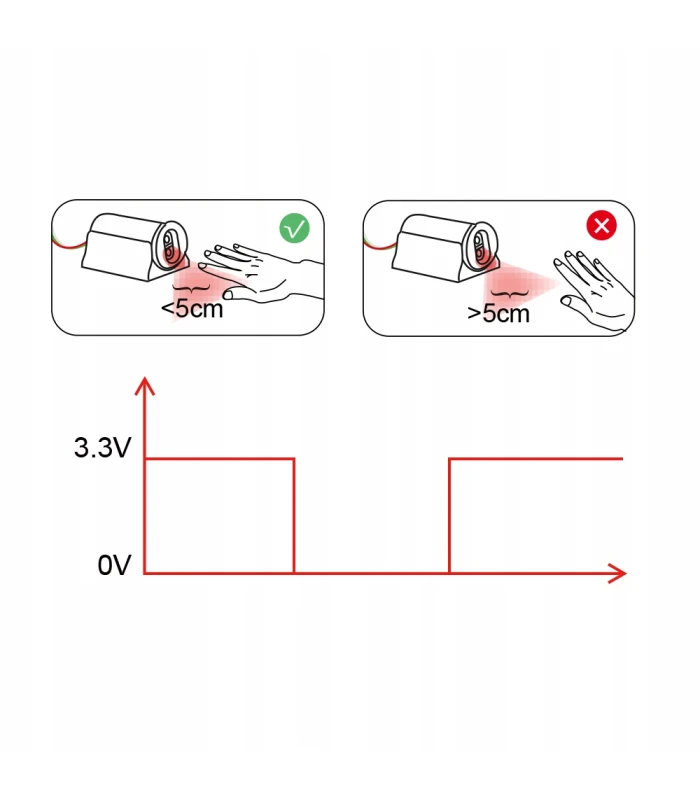 <5cm

>5cm

3.3V

0V