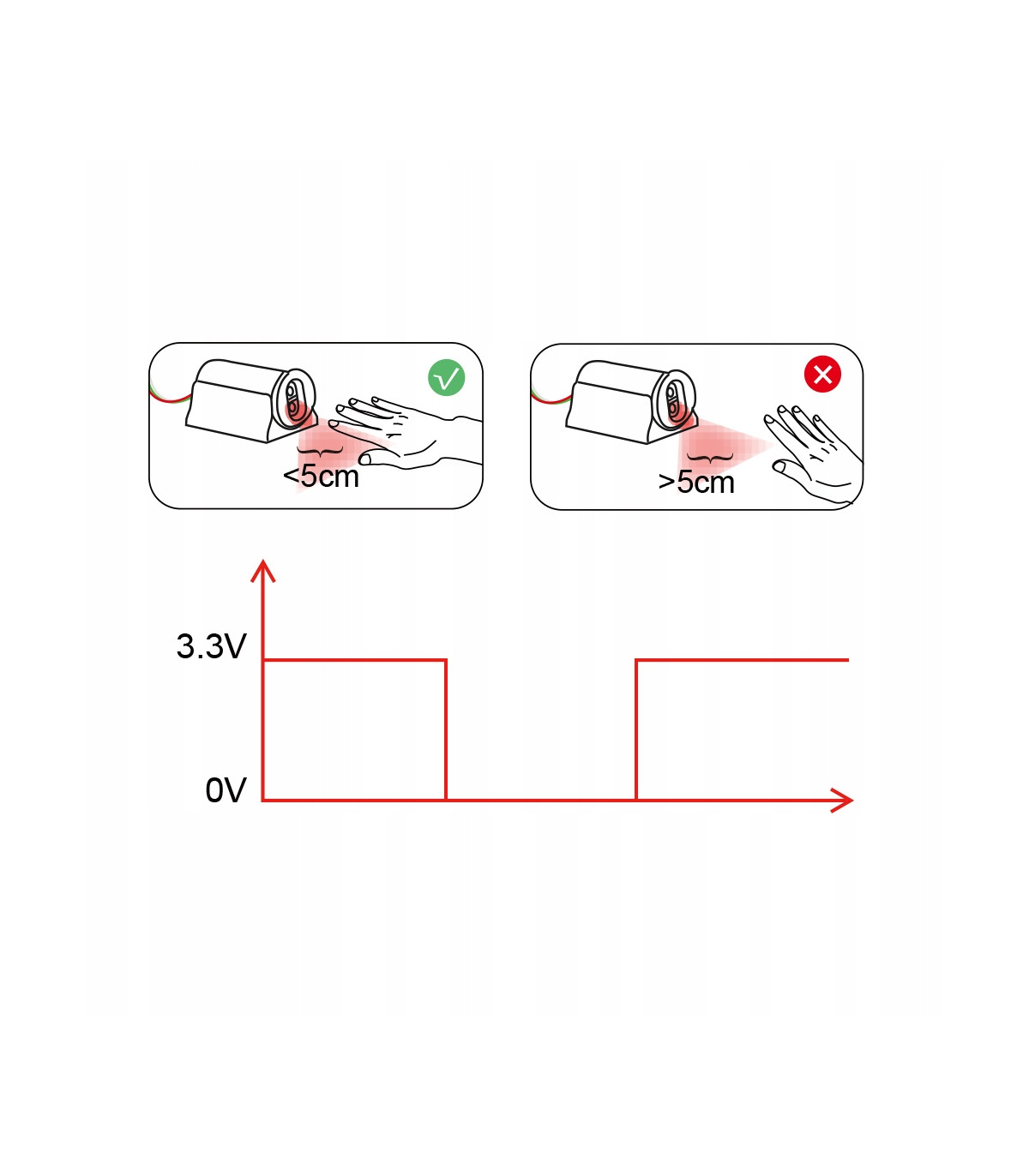 <5cm

>5cm

3.3V

0V